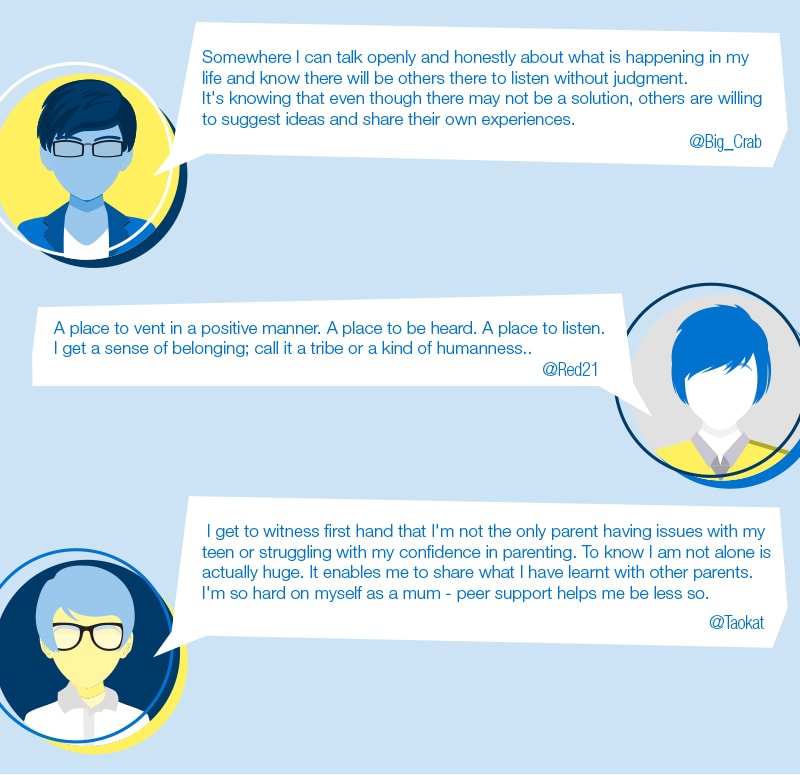 Somewhere I can talk openly and honestly about what is happening in my life and know there will be others there to listen without judgment.
It's knowing that even though there may not be a solution, others are willing to suggest ideas and share their own experiences.

@Big_Crab

A place to vent in a positive manner. A place to be heard. A place to listen. I get a sense of belonging; call it a tribe or a kind of humanness..

@Red21

I get to witness first hand that I'm not the only parent having issues with my teen or struggling with my confidence in parenting. To know I am not alone is actually huge. It enables me to share what I have learnt with other parents. I'm so hard on myself as a mum - peer support helps me be less so.

@Taokat